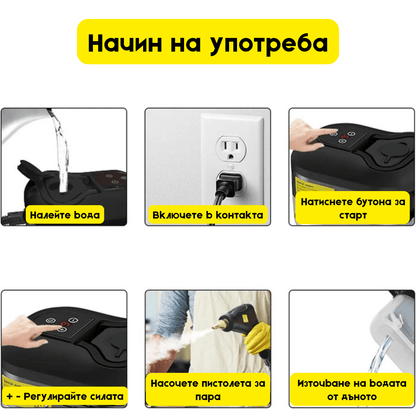 Начин на употреба

Налейте вода

Включете в контакта

Натиснете бутона за старт

+ - Регулирайте силата

Насочете пистолета за пара

Източване на водата от дъното