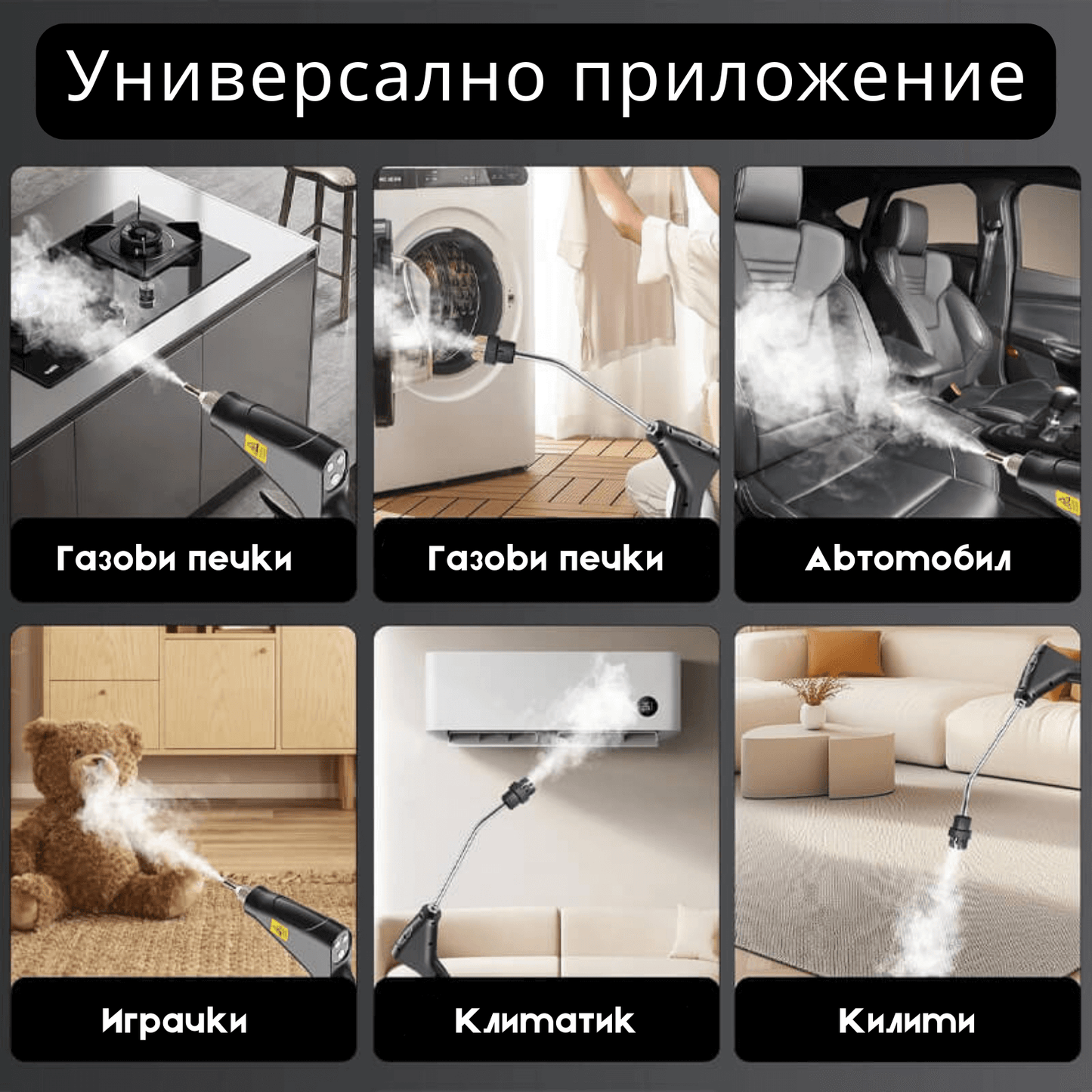 Универсално приложение

Газови печки

Газови печки

Автомобил

Играчки

Климатик

Килими